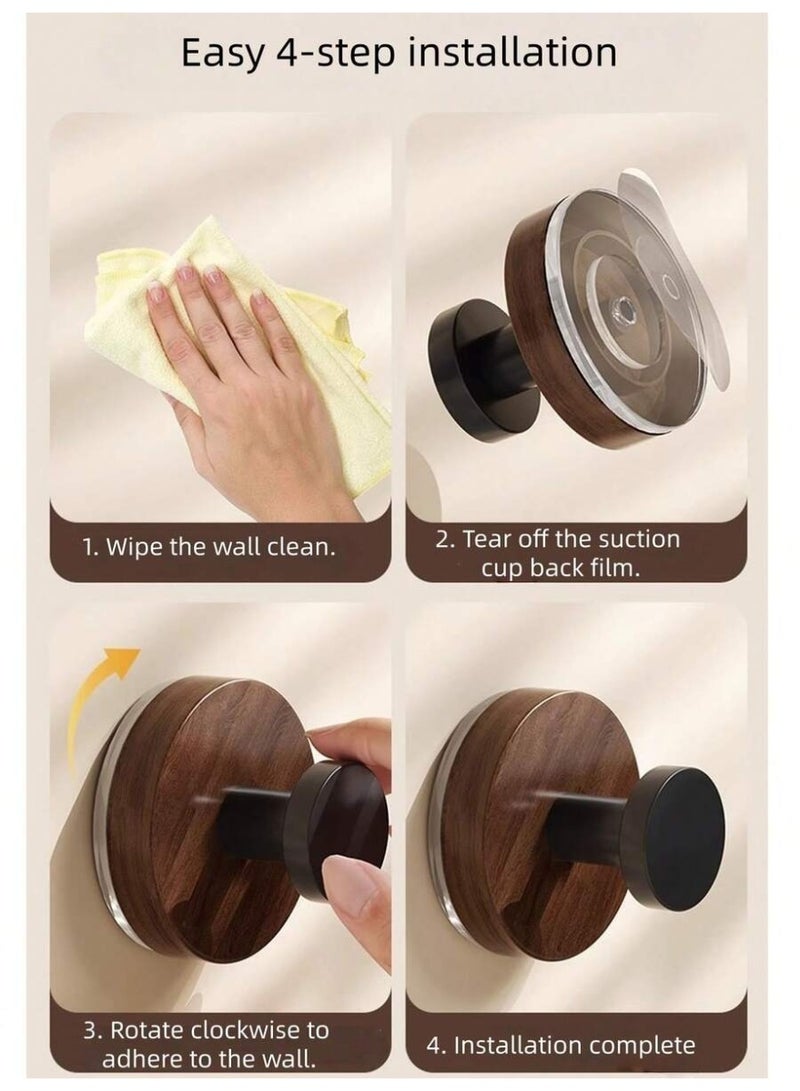 Easy 4-step installation

1. Wipe the wall clean.

2. Tear off the suction cup back film.

3. Rotate clockwise to adhere to the wall.

4. Installation complete